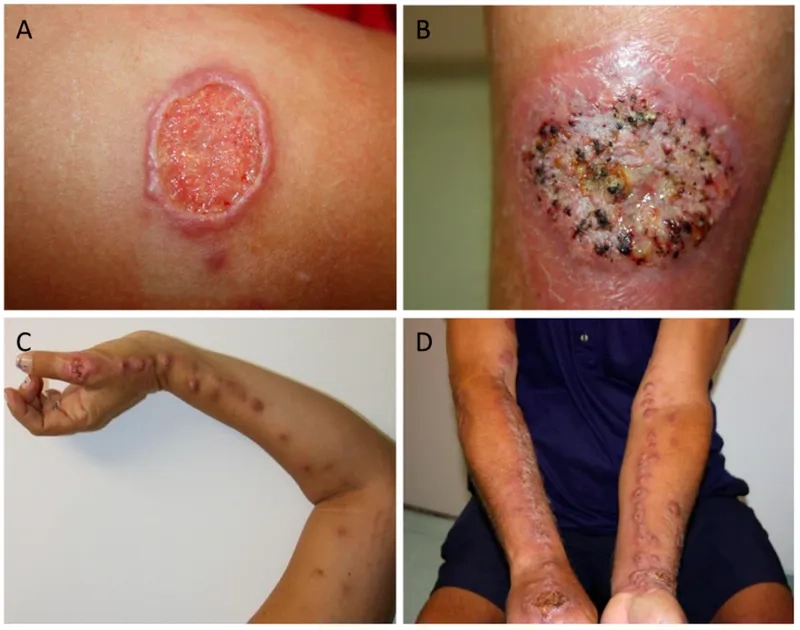 A
B
C
D