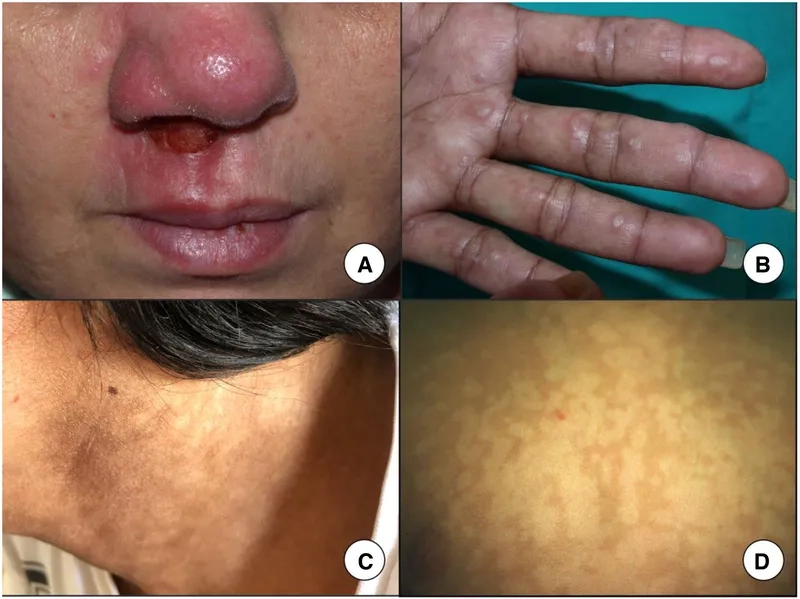 A

B

C

D